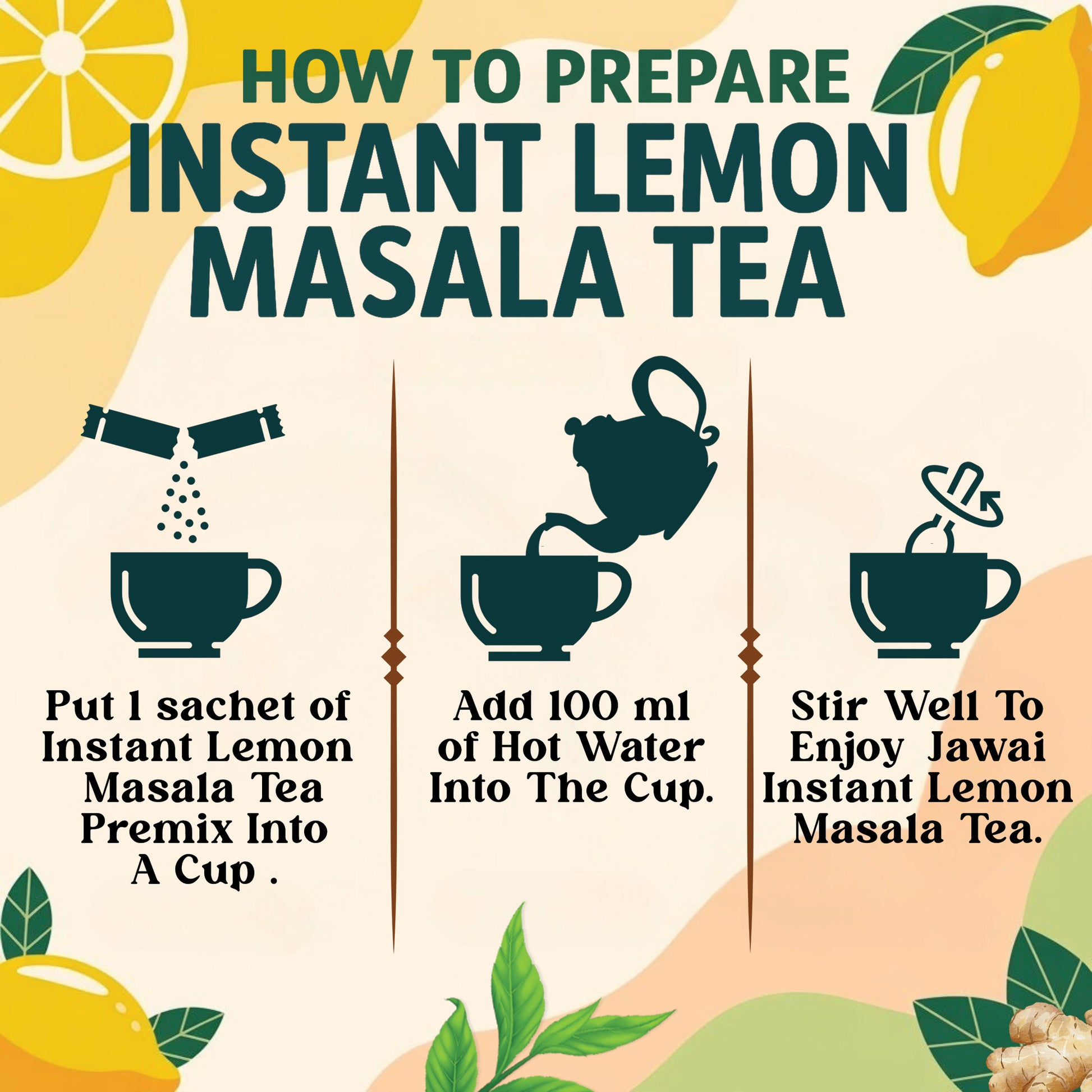 HOW TO PREPARE
INSTANT LEMON MASALA TEA

Put 1 sachet of Instant Lemon Masala Tea Premix Into A Cup .

Add 100 ml of Hot Water Into The Cup.

Stir Well To Enjoy Jawai Instant Lemon Masala Tea.