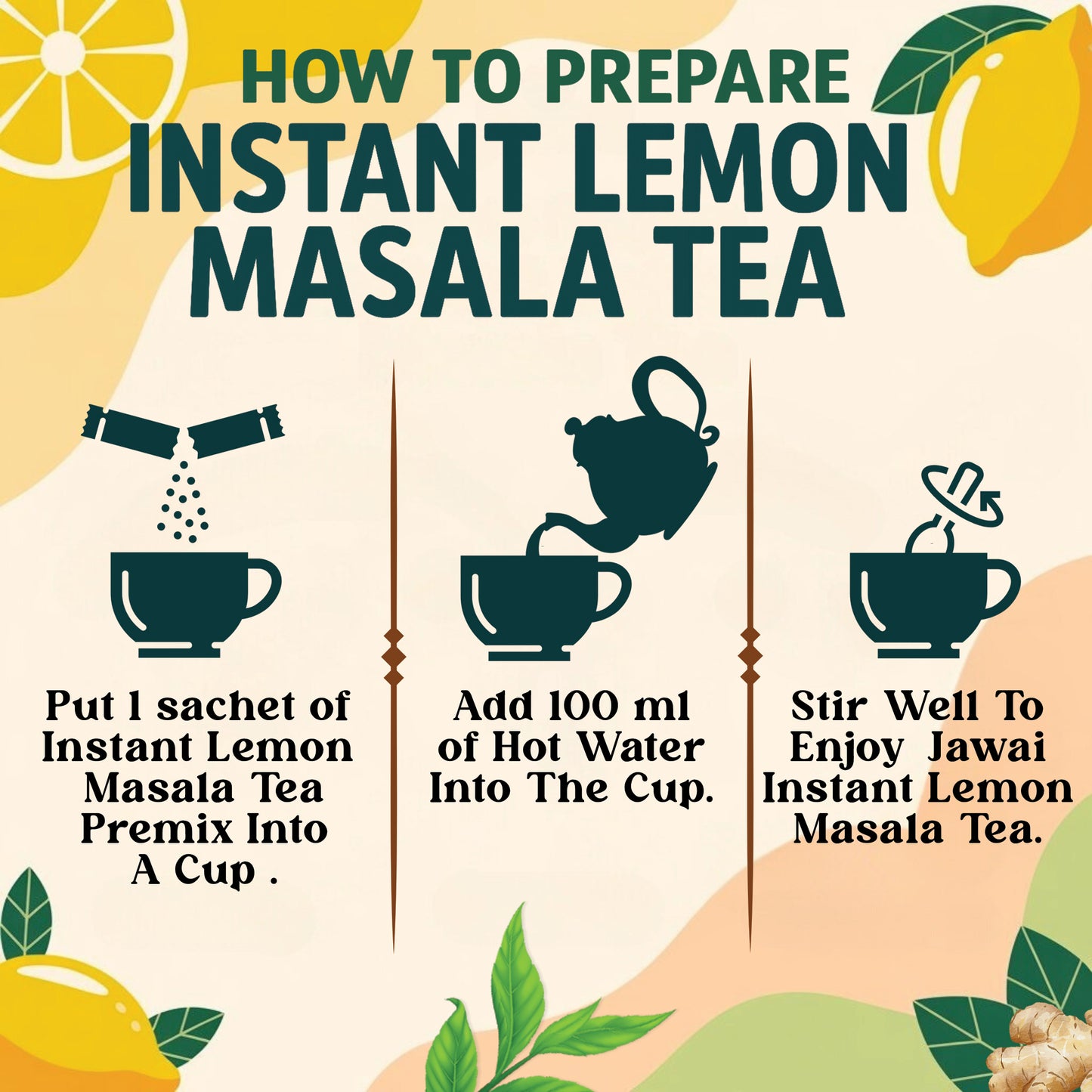 HOW TO PREPARE
INSTANT LEMON MASALA TEA

Put 1 sachet of Instant Lemon Masala Tea Premix Into A Cup .

Add 100 ml of Hot Water Into The Cup.

Stir Well To Enjoy Jawai Instant Lemon Masala Tea.