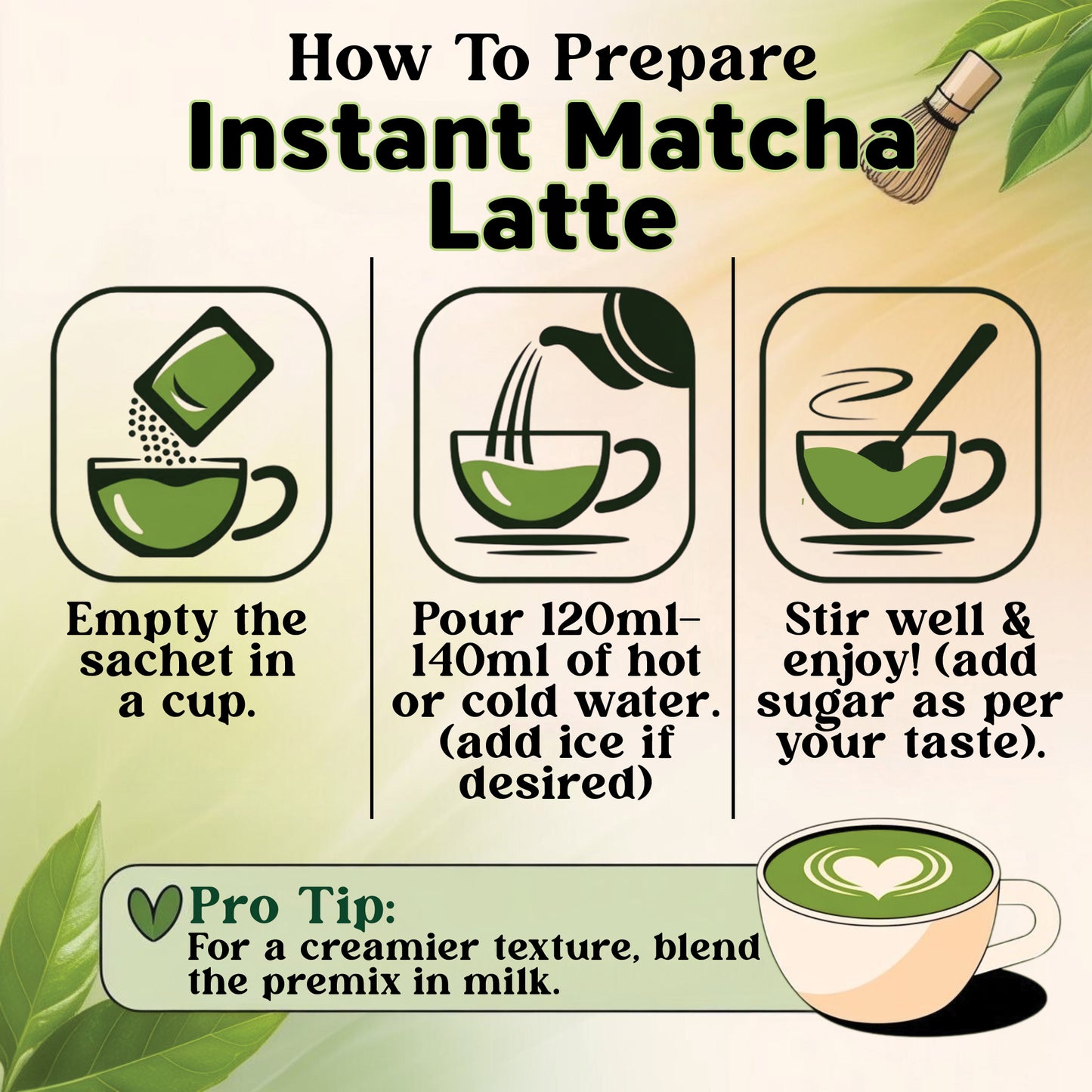 How To Prepare
Instant Matcha Latte

Empty the sachet in a cup.

Pour 120ml-140ml of hot or cold water. (add ice if desired)

Stir well & enjoy! (add sugar as per your taste).

Pro Tip:
For a creamier texture, blend the premix in milk.